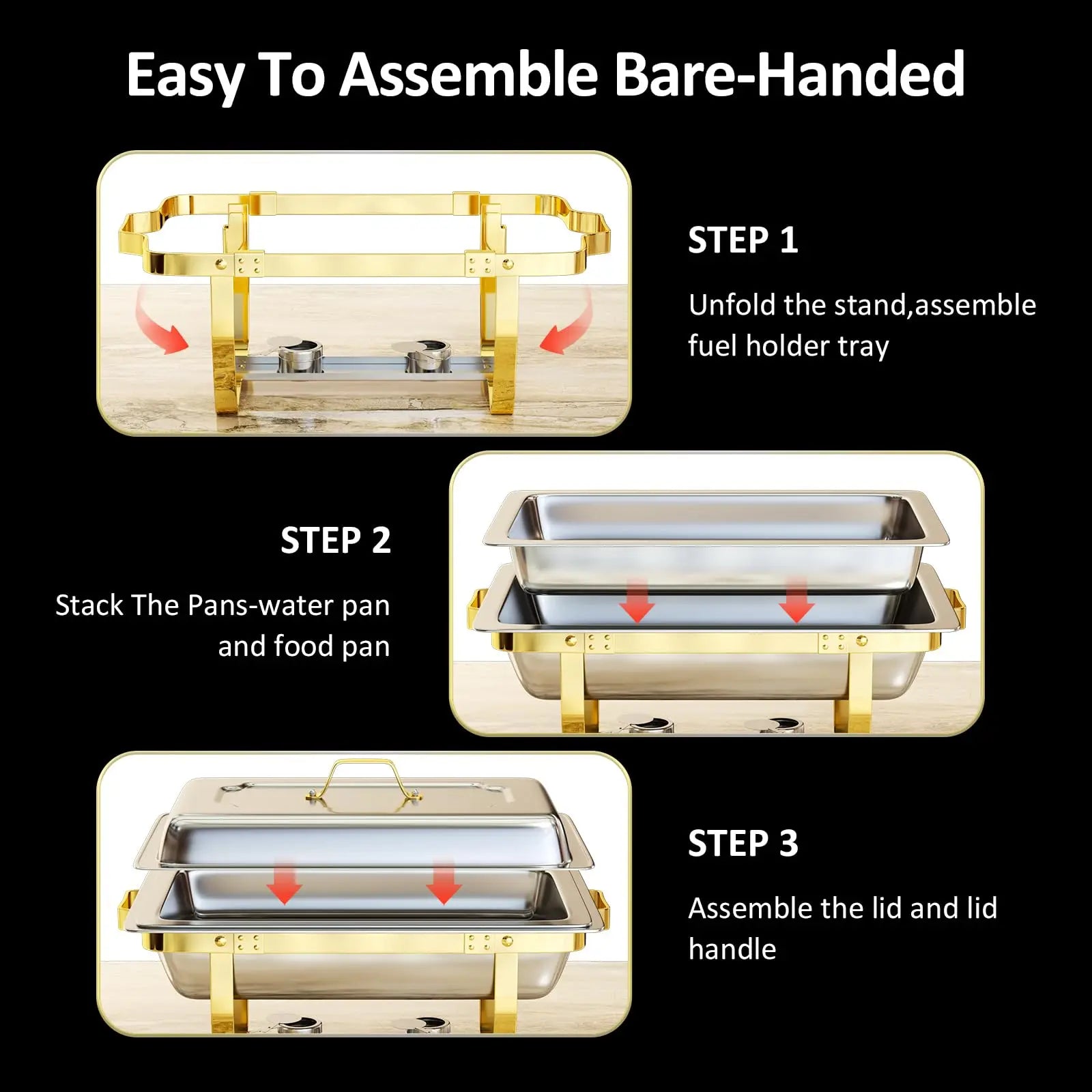 Easy To Assemble Bare-Handed

STEP 1

Unfold the stand,assemble fuel holder tray

STEP 2

Stack The Pans-water pan and food pan

STEP 3

Assemble the lid and lid handle